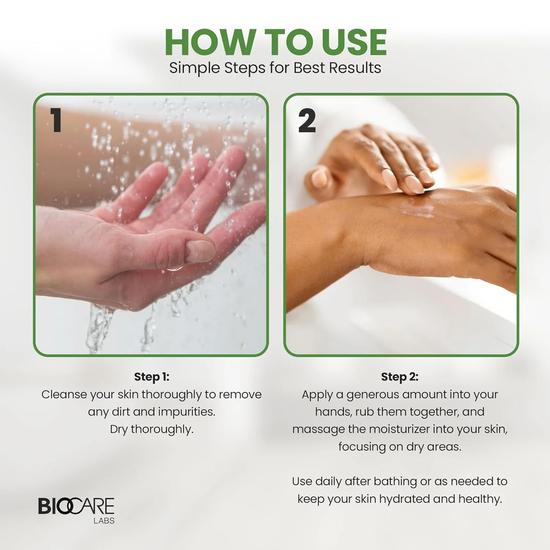 HOW TO USE
Simple Steps for Best Results

1

2

Step 1:
Cleanse your skin thoroughly to remove any dirt and impurities.
Dry thoroughly.

Step 2:
Apply a generous amount into your hands, rub them together, and massage the moisturizer into your skin, focusing on dry areas.

Use daily after bathing or as needed to keep your skin hydrated and healthy.

BIOCARE
LABS